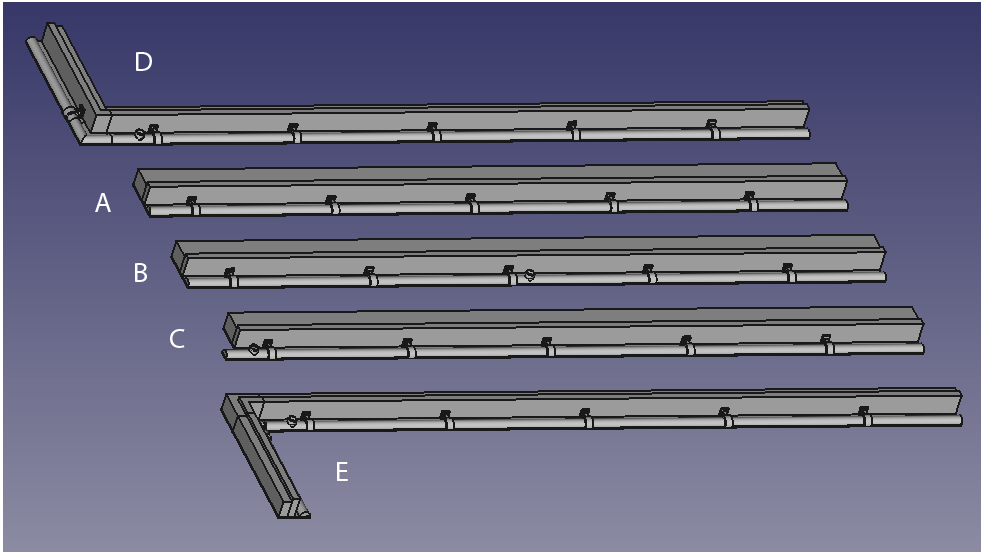 D

A

B

C

E