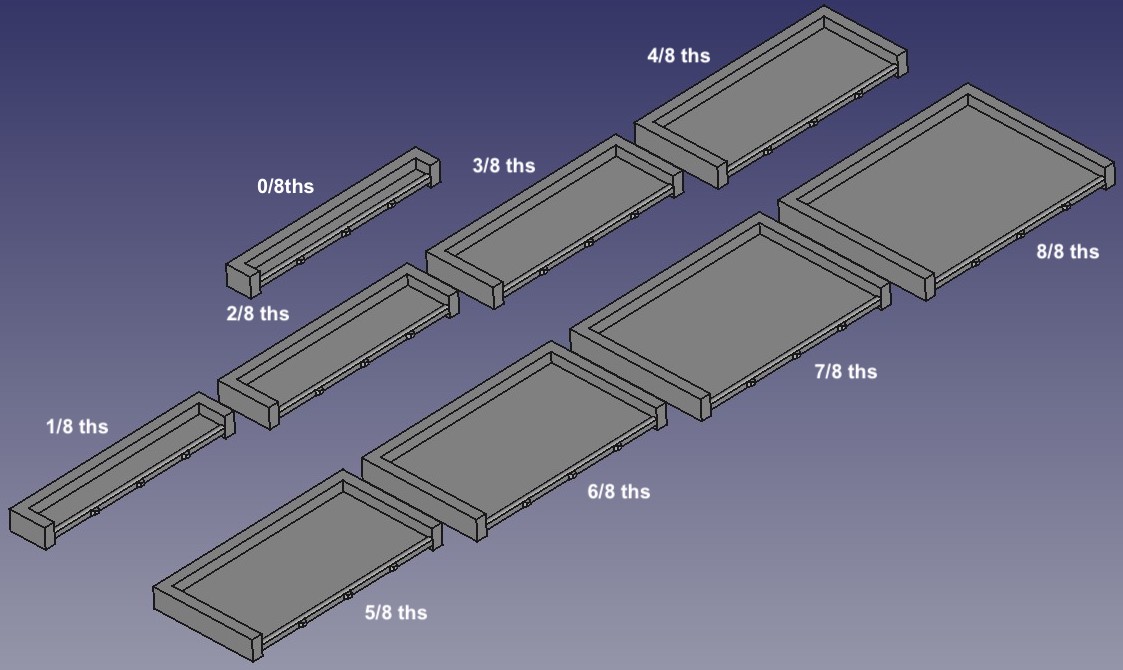 4/8 ths

0/8ths

3/8 ths

8/8 ths

2/8 ths

7/8 ths

1/8 ths

6/8 ths

5/8 ths